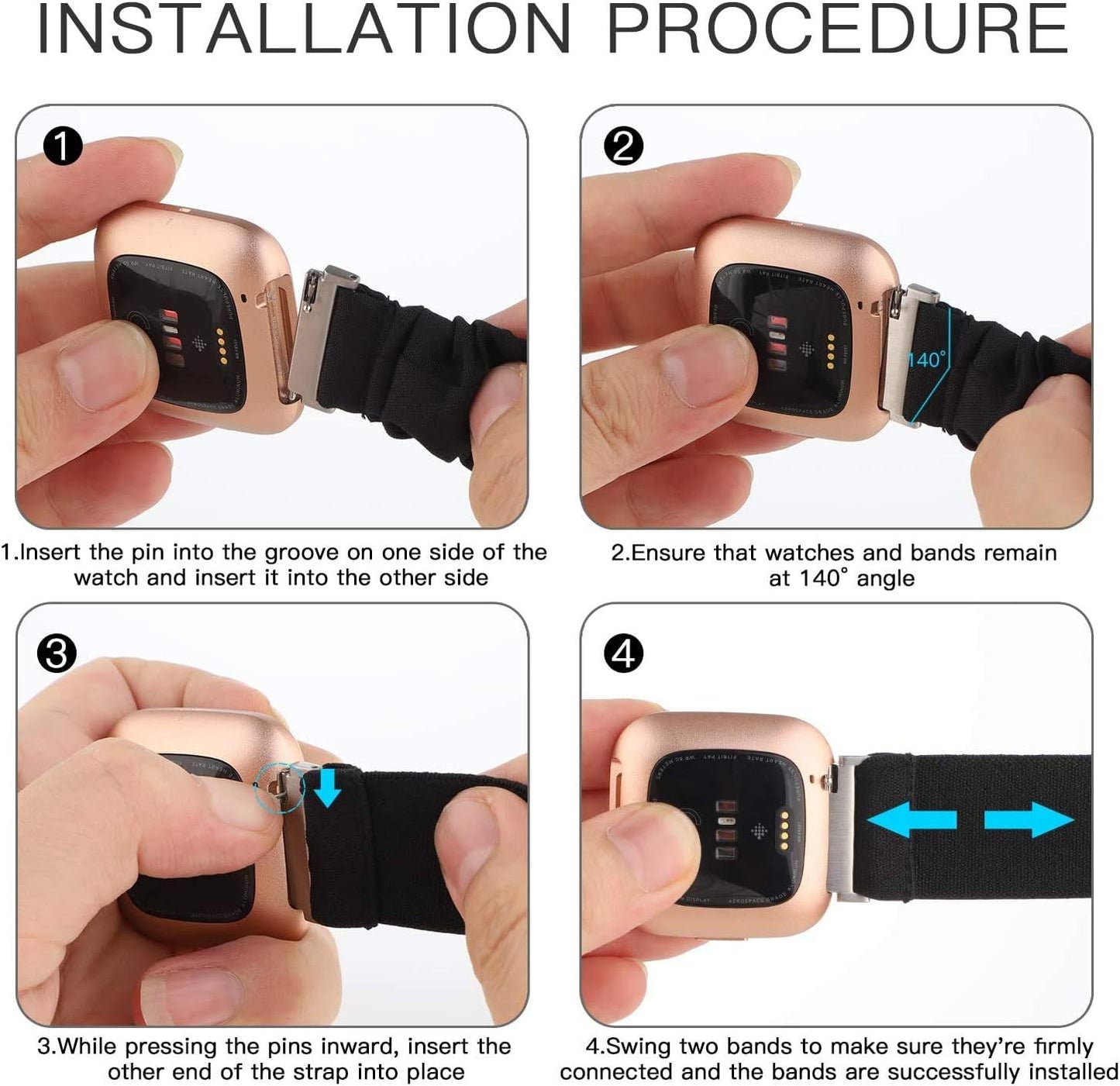 INSTALLATION PROCEDURE

1

2

140°

1.Insert the pin into the groove on one side of the watch and insert it into the other side

2.Ensure that watches and bands remain at 140° angle

3

4

3.While pressing the pins inward, insert the other end of the strap into place

4.Swing two bands to make sure they're firmly connected and the bands are successfully installed